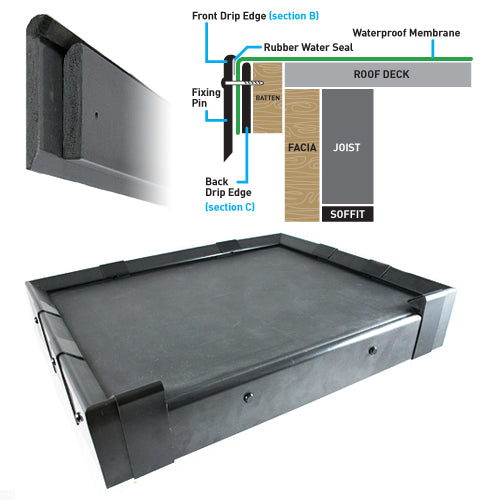 Front Drip Edge (section B)

Waterproof Membrane

Rubber Water Seal

ROOF DECK

Fixing Pin

BATTEN

FACIA

JOIST

Back Drip Edge (section C)

SOFFIT